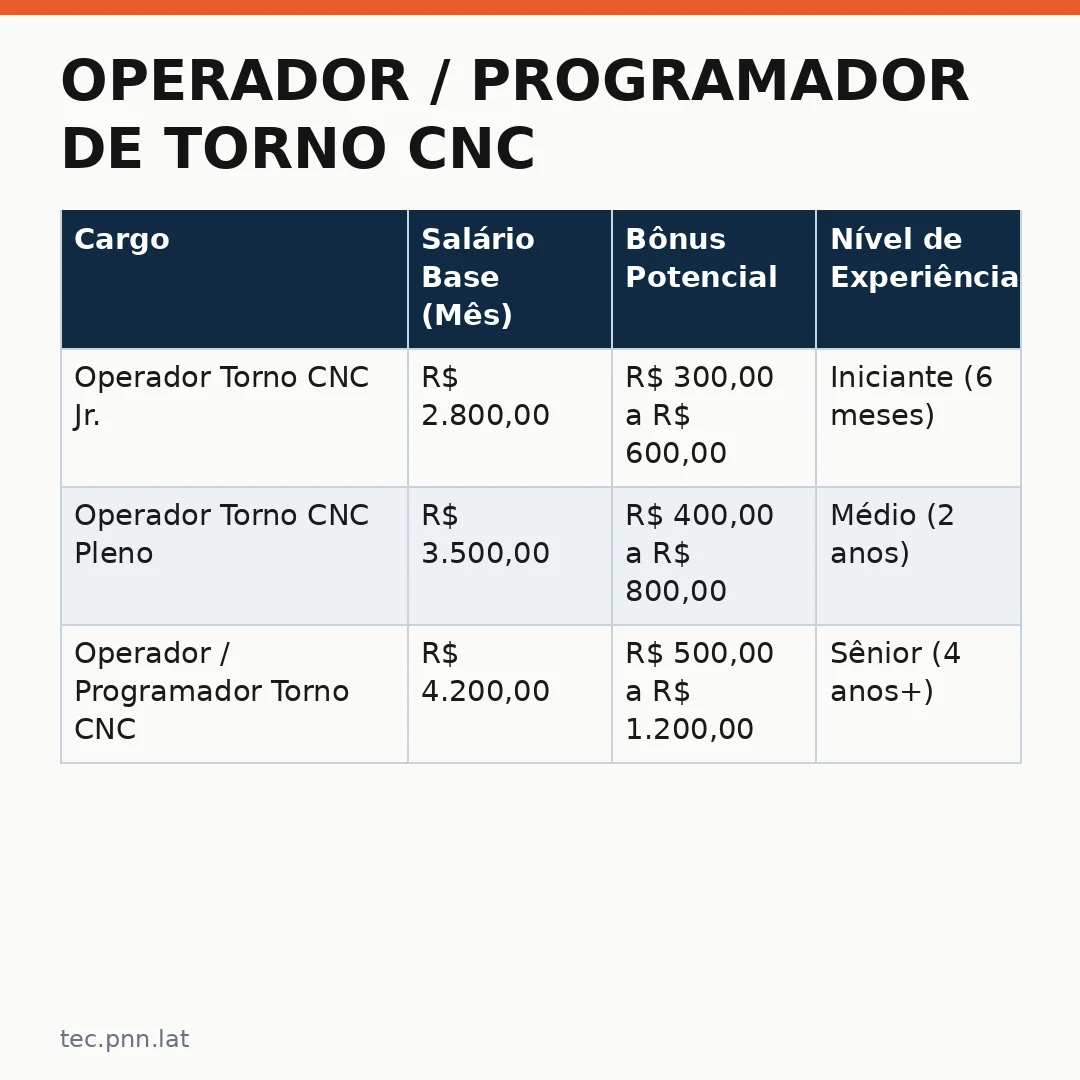 OPERADOR / PROGRAMADOR DE TORNO CNC

| Cargo | Salário Base (Mês) | Bônus Potencial | Nível de Experiência |
|---|---|---|---|
| Operador Torno CNC Jr. | R$ 2.800,00 | R$ 300,00 a R$ 600,00 | Iniciante (6 meses) |
| Operador Torno CNC Pleno | R$ 3.500,00 | R$ 400,00 a R$ 800,00 | Médio (2 anos) |
| Operador / Programador Torno CNC | R$ 4.200,00 | R$ 500,00 a R$ 1.200,00 | Sênior (4 anos+) |

tec.pnn.lat