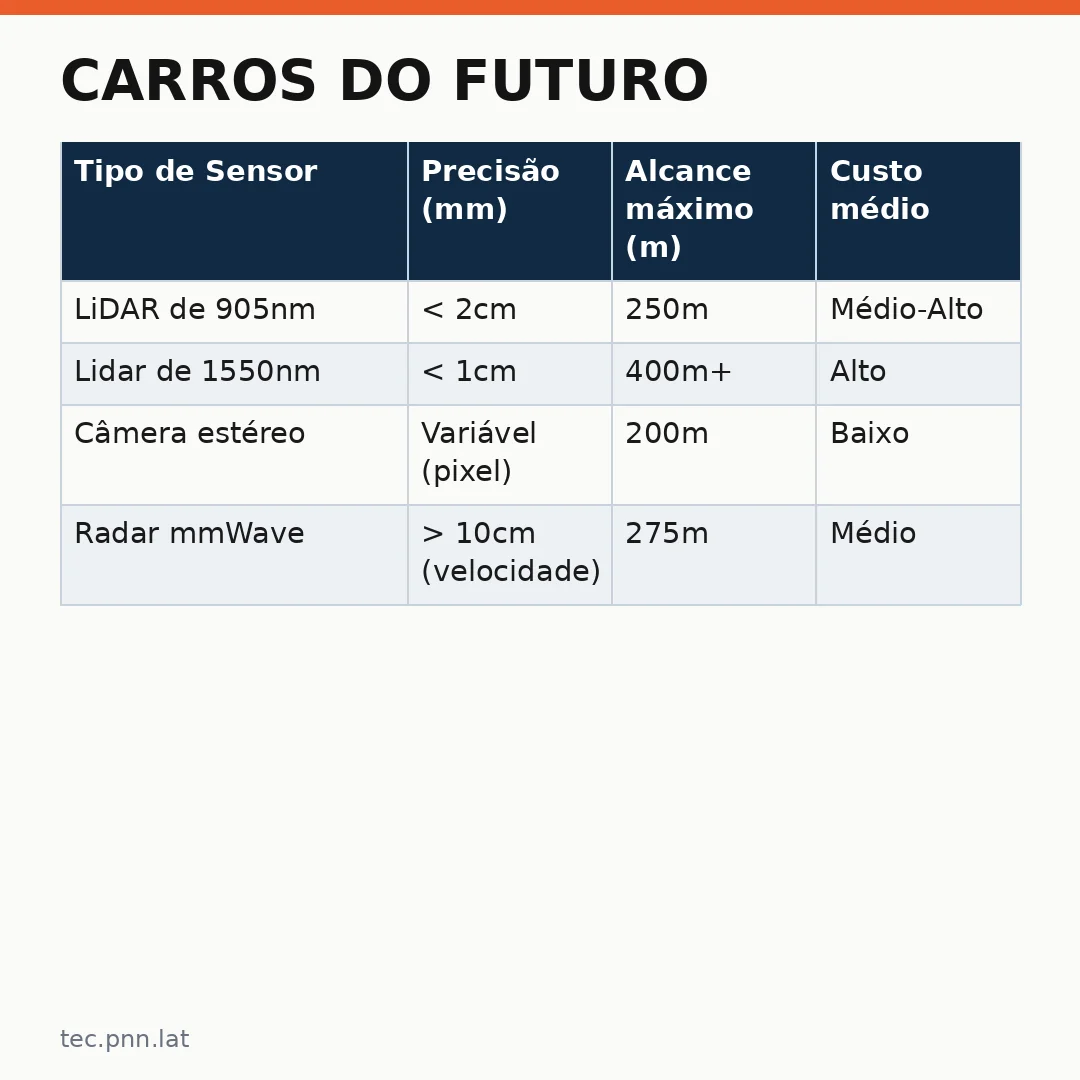 CARROS DO FUTURO

| Tipo de Sensor | Precisão (mm) | Alcance máximo (m) | Custo médio |
|---|---|---|---|
| LiDAR de 905nm | < 2cm | 250m | Médio-Alto |
| Lidar de 1550nm | < 1cm | 400m+ | Alto |
| Câmera estéreo | Variável (pixel) | 200m | Baixo |
| Radar mmWave | > 10cm (velocidade) | 275m | Médio |

tec.pnn.lat