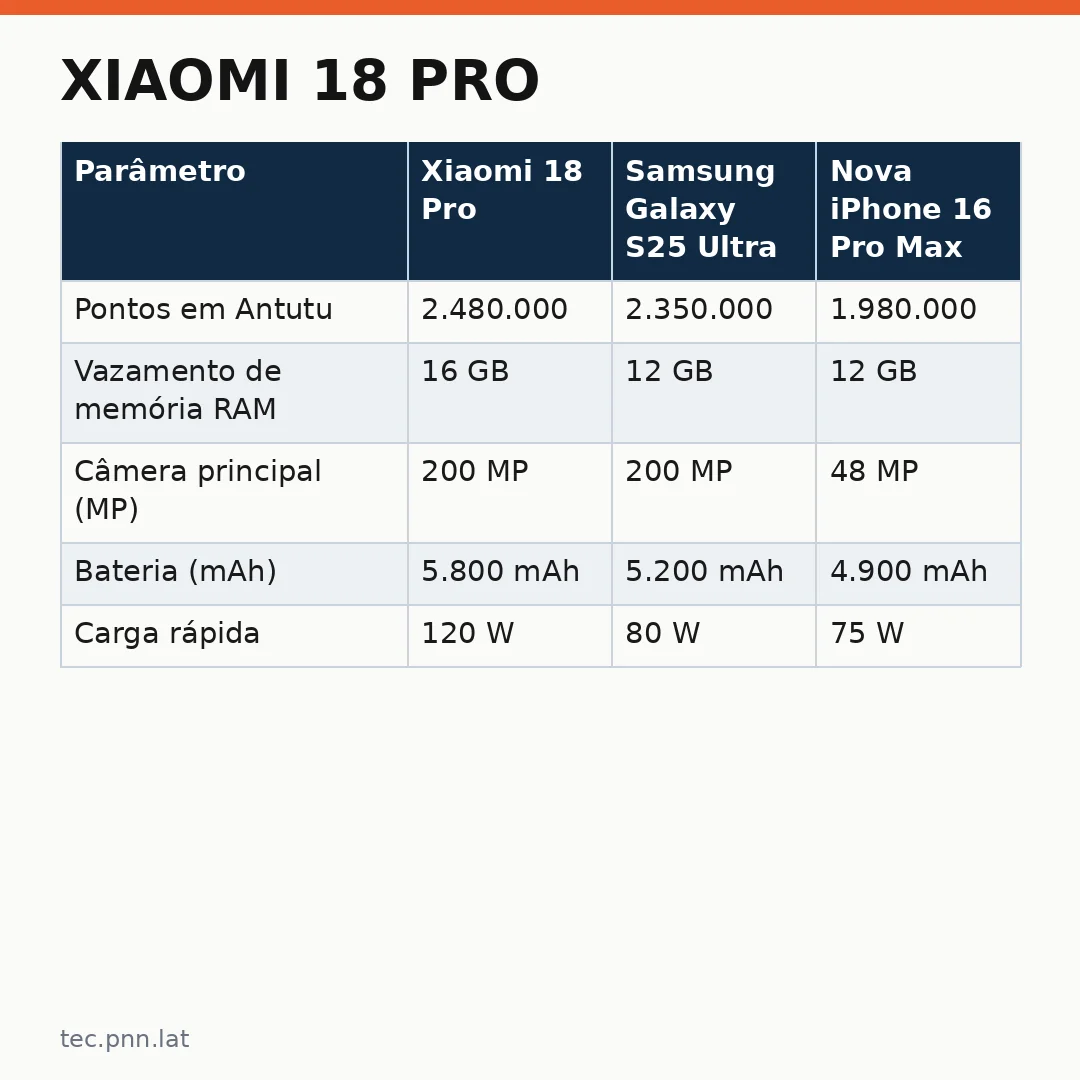 XIAOMI 18 PRO

| Parâmetro | Xiaomi 18 Pro | Samsung Galaxy S25 Ultra | Nova iPhone 16 Pro Max |
|---|---|---|---|
| Pontos em Antutu | 2.480.000 | 2.350.000 | 1.980.000 |
| Vazamento de memória RAM | 16 GB | 12 GB | 12 GB |
| Câmera principal (MP) | 200 MP | 200 MP | 48 MP |
| Bateria (mAh) | 5.800 mAh | 5.200 mAh | 4.900 mAh |
| Carga rápida | 120 W | 80 W | 75 W |

tec.pnn.lat