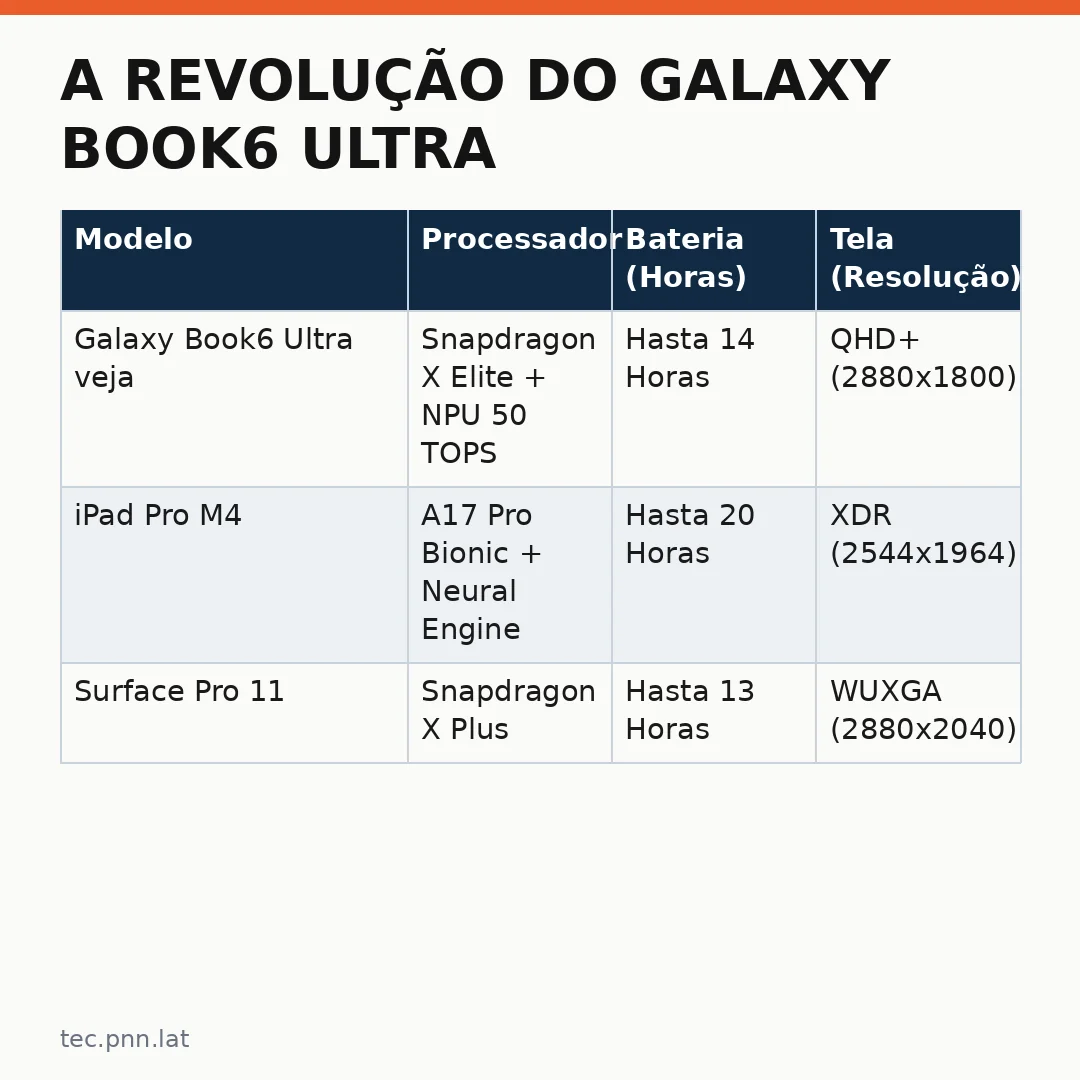 A REVOLUÇÃO DO GALAXY BOOK6 ULTRA

| Modelo | Processador | Bateria (Horas) | Tela (Resolução) |
|---|---|---|---|
| Galaxy Book6 Ultra veja | Snapdragon X Elite + NPU 50 TOPS | Hasta 14 Horas | QHD+ (2880x1800) |
| iPad Pro M4 | A17 Pro Bionic + Neural Engine | Hasta 20 Horas | XDR (2544x1964) |
| Surface Pro 11 | Snapdragon X Plus | Hasta 13 Horas | WUXGA (2880x2040) |

tec.pnn.lat