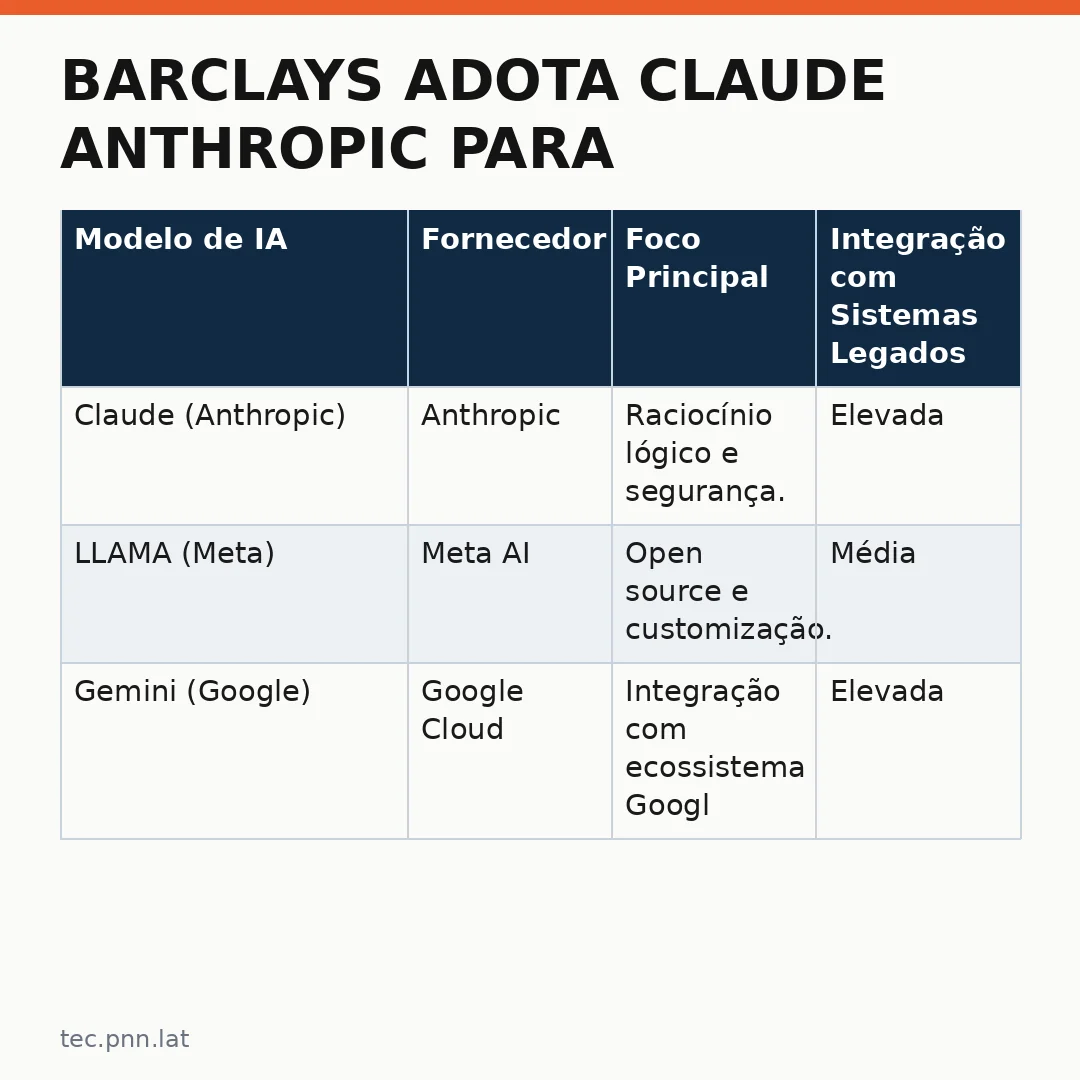 BARCLAYS ADOTA CLAUDE ANTHROPIC PARA

| Modelo de IA | Fornecedor | Foco Principal | Integração com Sistemas Legados |
|---|---|---|---|
| Claude (Anthropic) | Anthropic | Raciocínio lógico e segurança. | Elevada |
| LLAMA (Meta) | Meta AI | Open source e customização. | Média |
| Gemini (Google) | Google Cloud | Integração com ecossistema Googl | Elevada |

tec.pnn.lat