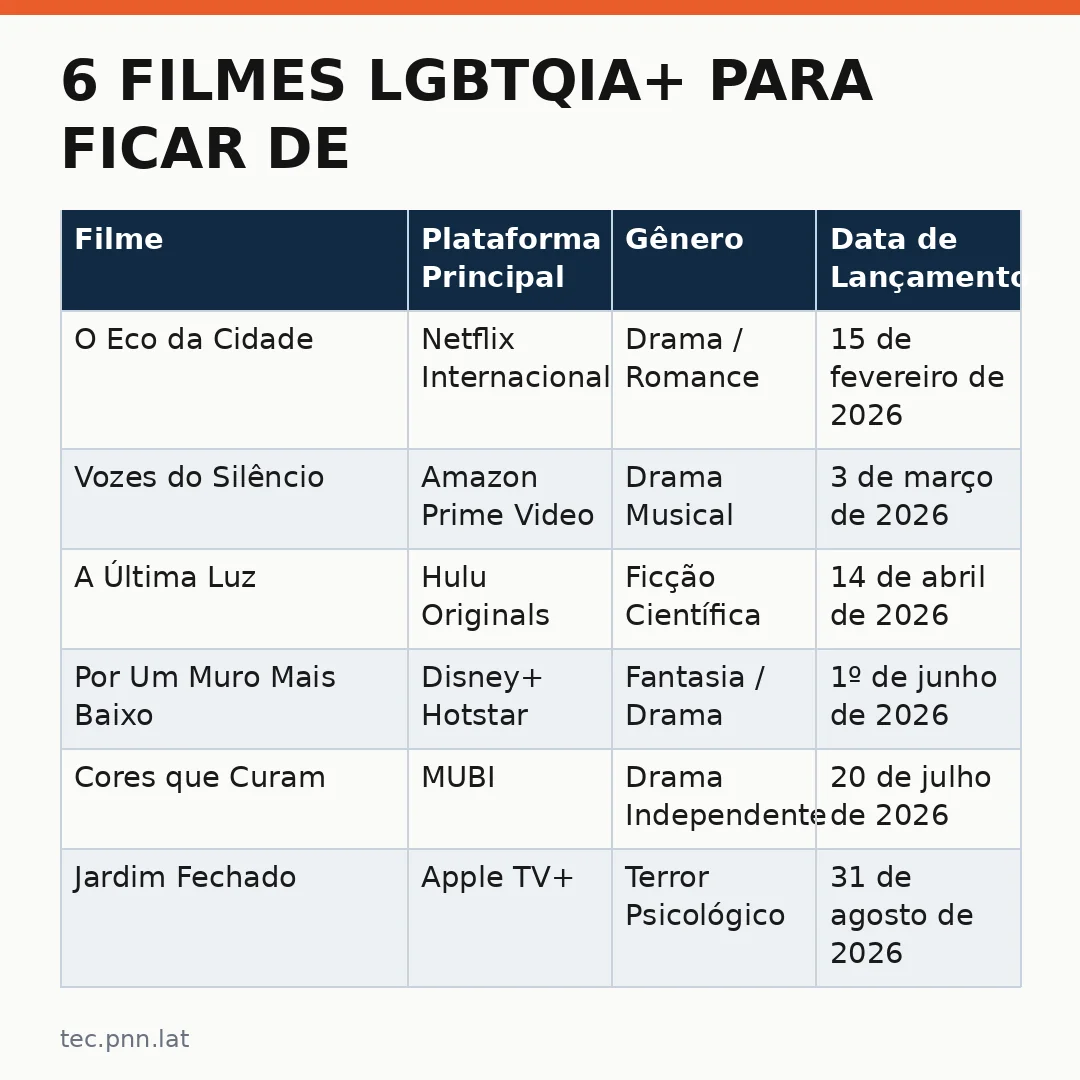 6 FILMES LGBTQIA+ PARA FICAR DE

| Filme | Plataforma Principal | Gênero | Data de Lançamento |
|---|---|---|---|
| O Eco da Cidade | Netflix Internacional | Drama / Romance | 15 de fevereiro de 2026 |
| Vozes do Silêncio | Amazon Prime Video | Drama Musical | 3 de março de 2026 |
| A Última Luz | Hulu Originals | Ficção Científica | 14 de abril de 2026 |
| Por Um Muro Mais Baixo | Disney+ Hotstar | Fantasia / Drama | 1º de junho de 2026 |
| Cores que Curam | MUBI | Drama Independente | 20 de julho de 2026 |
| Jardim Fechado | Apple TV+ | Terror Psicológico | 31 de agosto de 2026 |

tec.pnn.lat