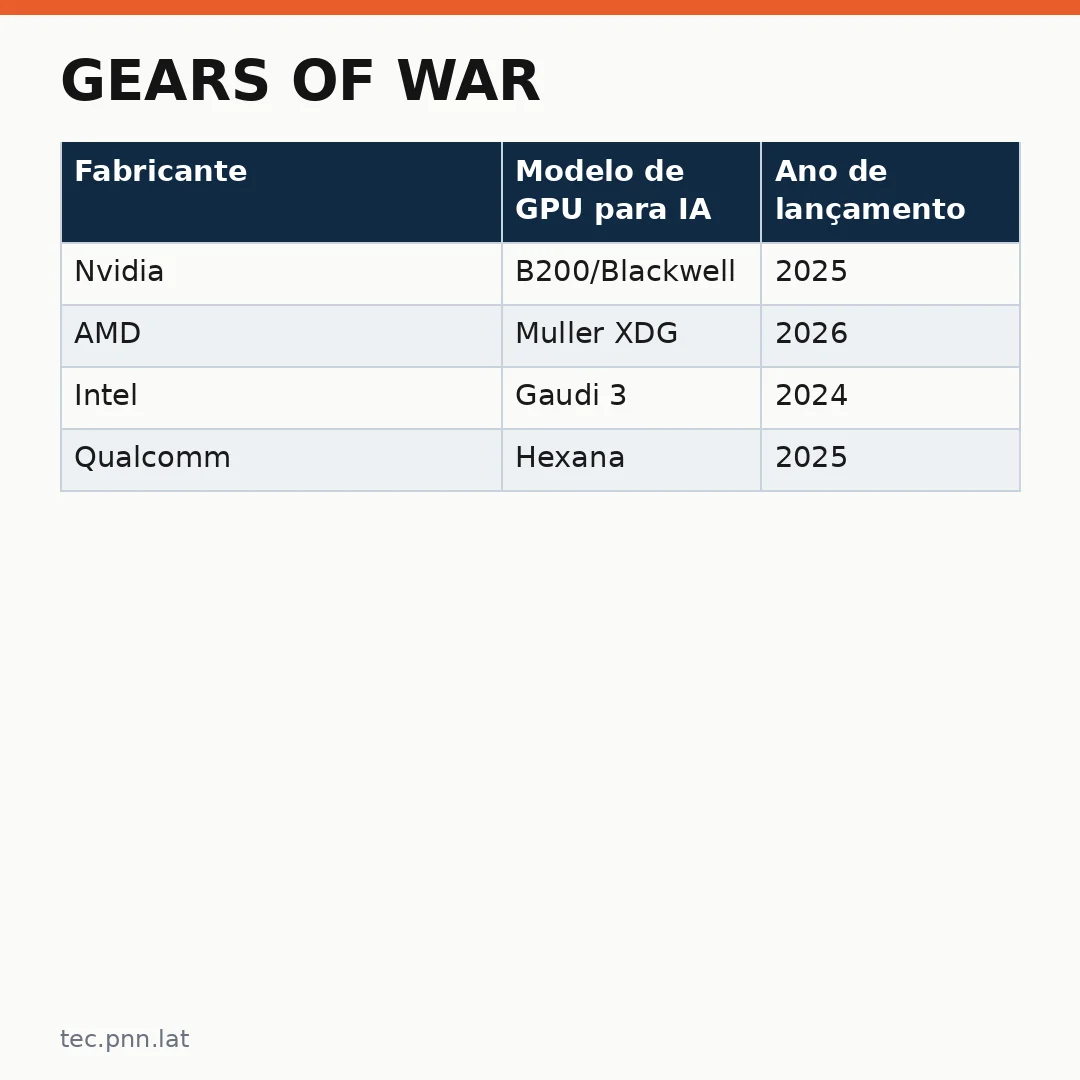 GEARS OF WAR

| Fabricante | Modelo de GPU para IA | Ano de lançamento |
|---|---|---|
| Nvidia | B200/Blackwell | 2025 |
| AMD | Muller XDG | 2026 |
| Intel | Gaudi 3 | 2024 |
| Qualcomm | Hexana | 2025 |

tec.pnn.lat